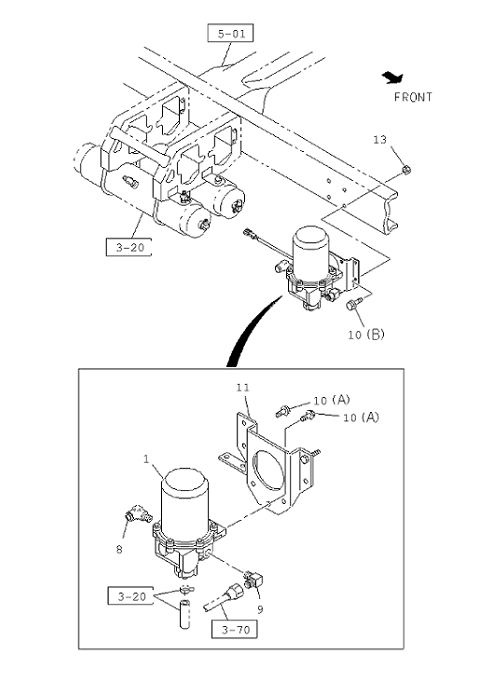 5-01

FRONT

13

3-20

10 (B)

11

10 (A)

10 (A)

1

8

3-20

9

3-70